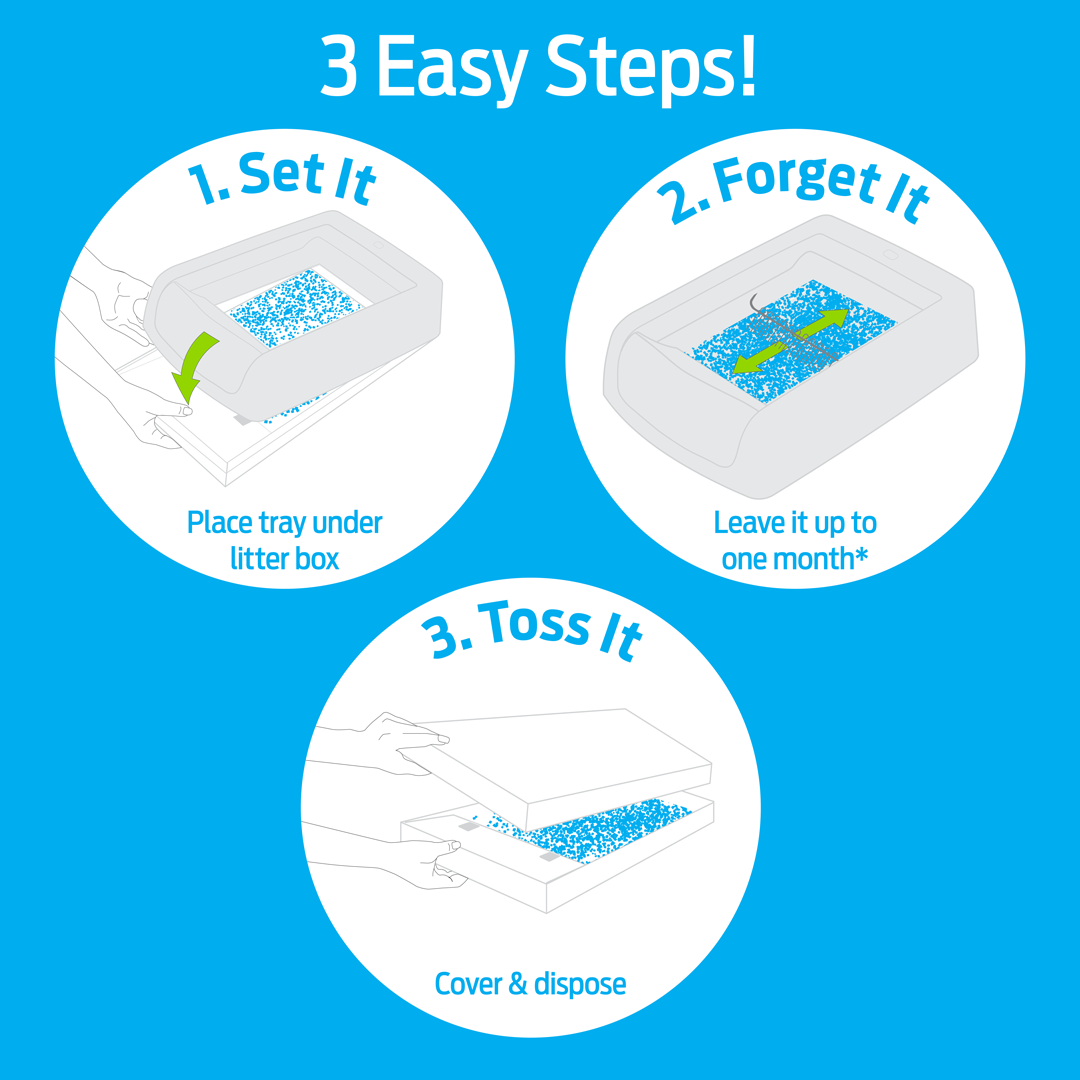 3 Easy Steps!

1. Set It

Place tray under litter box

2. Forget It

Leave it up to one month*

3. Toss It

Cover & dispose