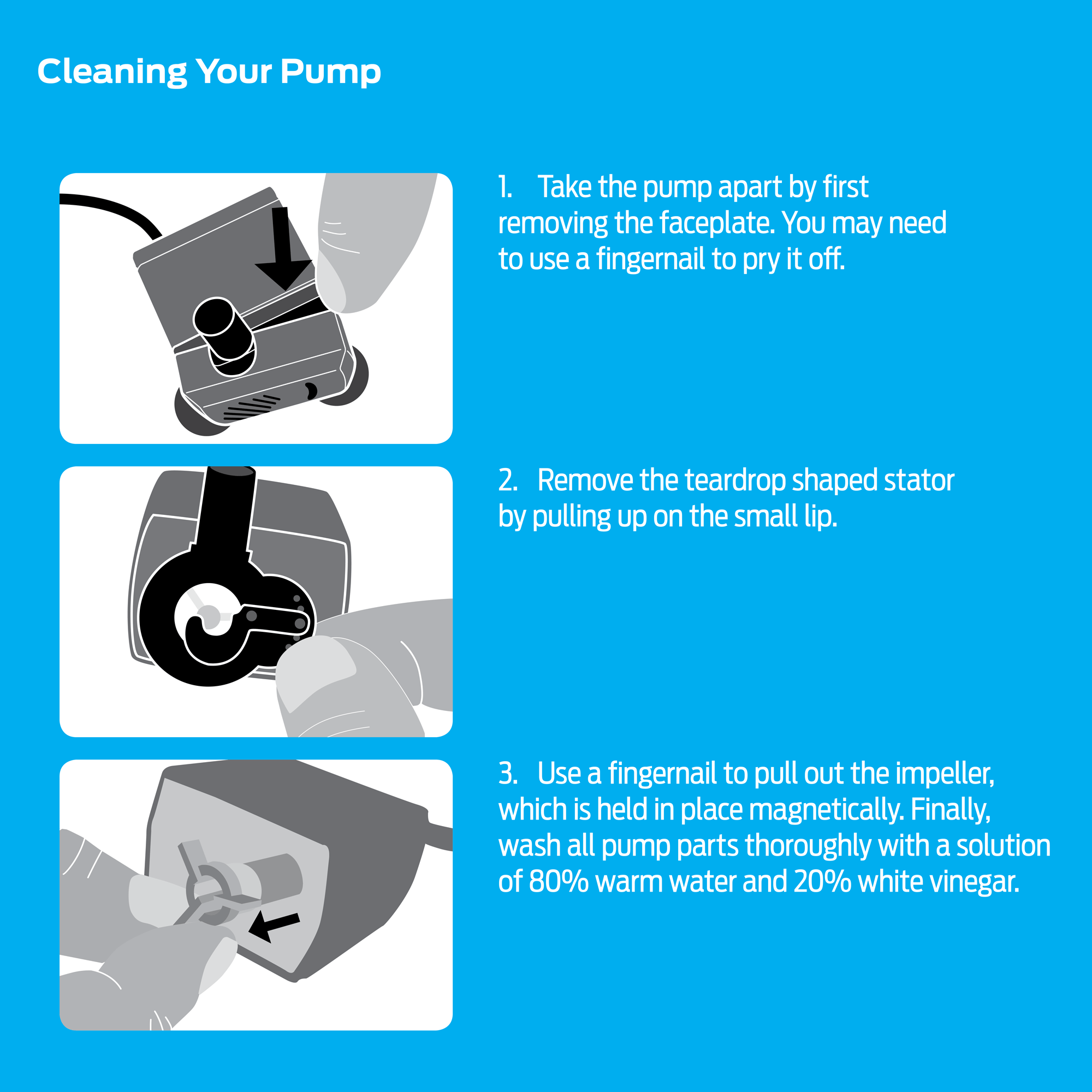 Cleaning Your Pump

1. Take the pump apart by first removing the faceplate. You may need to use a fingernail to pry it off.

2. Remove the teardrop shaped stator by pulling up on the small lip.

3. Use a fingernail to pull out the impeller, which is held in place magnetically. Finally, wash all pump parts thoroughly with a solution of 80% warm water and 20% white vinegar.