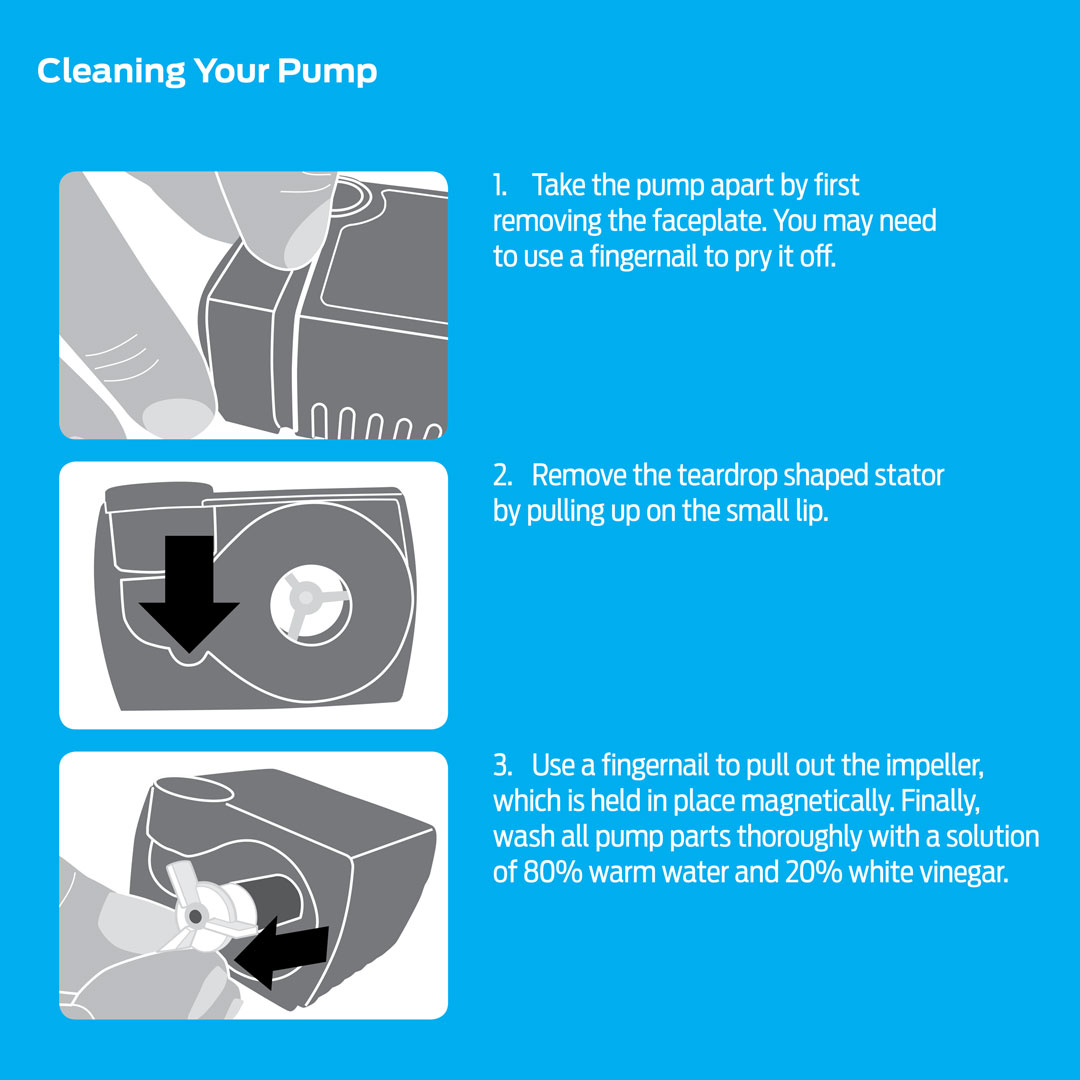 Cleaning Your Pump

1. Take the pump apart by first removing the faceplate. You may need to use a fingernail to pry it off.

2. Remove the teardrop shaped stator by pulling up on the small lip.

3. Use a fingernail to pull out the impeller, which is held in place magnetically. Finally, wash all pump parts thoroughly with a solution of 80% warm water and 20% white vinegar.